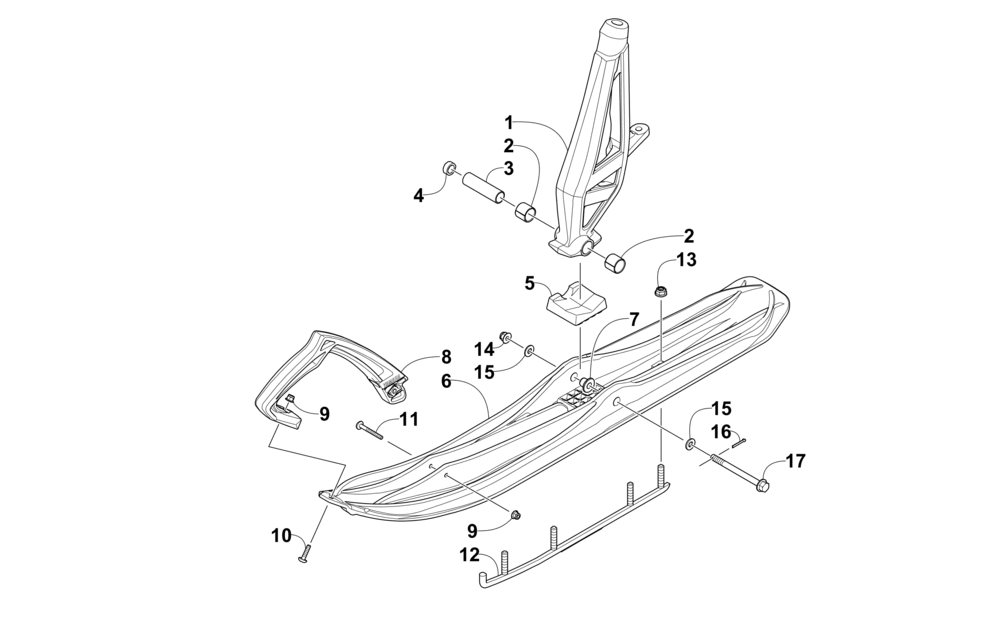 1
2
3
4
2
13
5
7
14
15
8
6
9
11
15
16
17
10
9
12